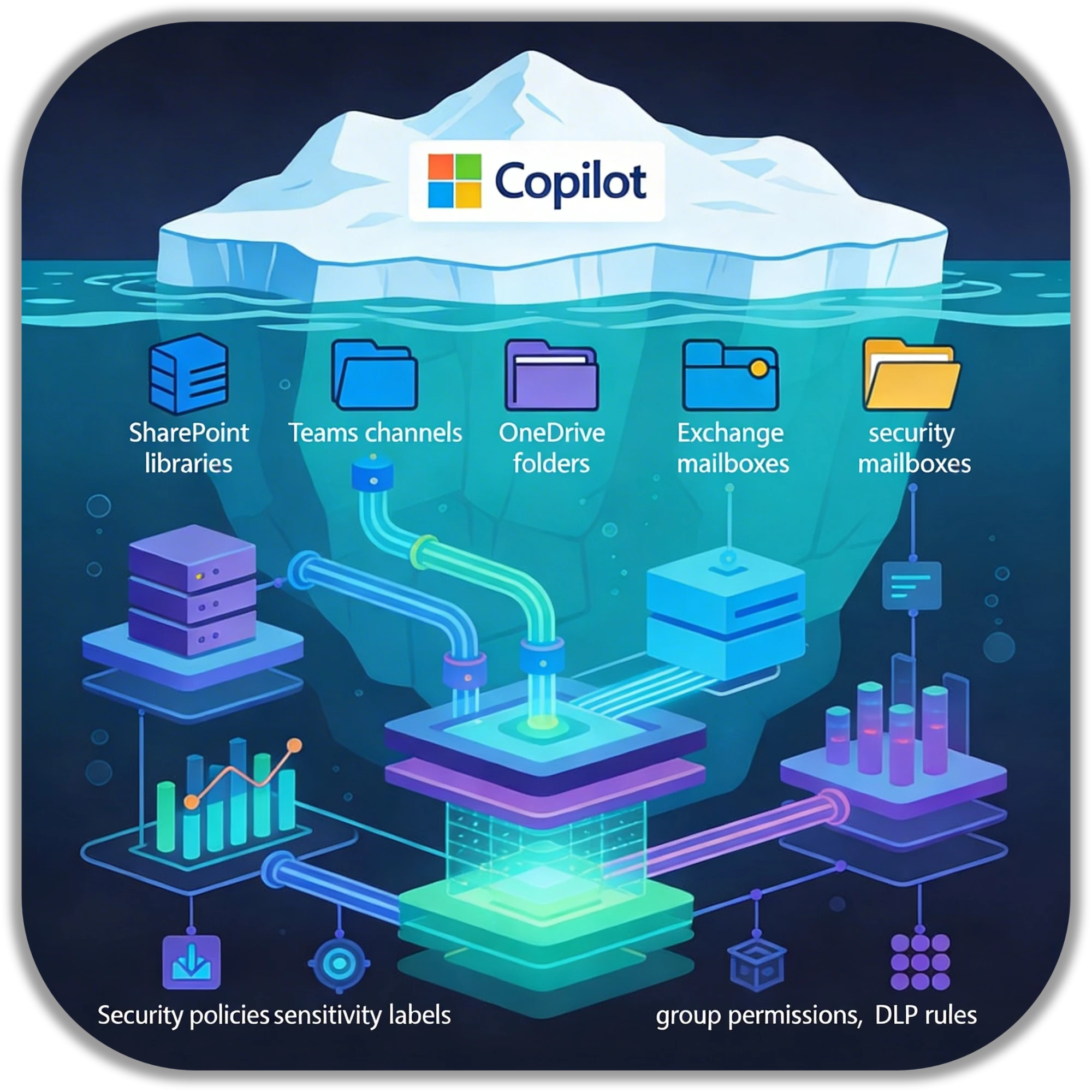 Copilot

SharePoint libraries

Teams channels

OneDrive folders

Exchange mailboxes

security mailboxes

Security policies sensitivity labels

group permissions, DLP rules